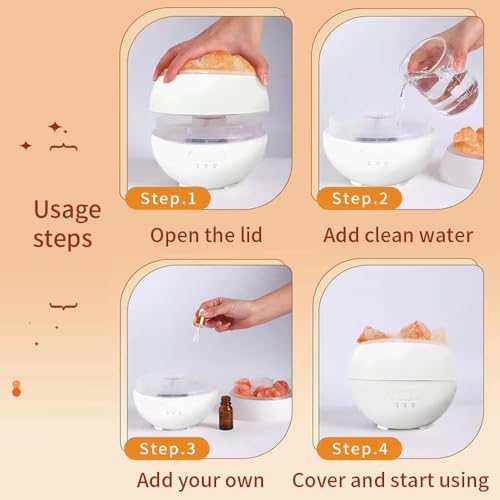 Usage steps

Step.1
Open the lid

Step.2
Add clean water

Step.3
Add your own

Step.4
Cover and start using