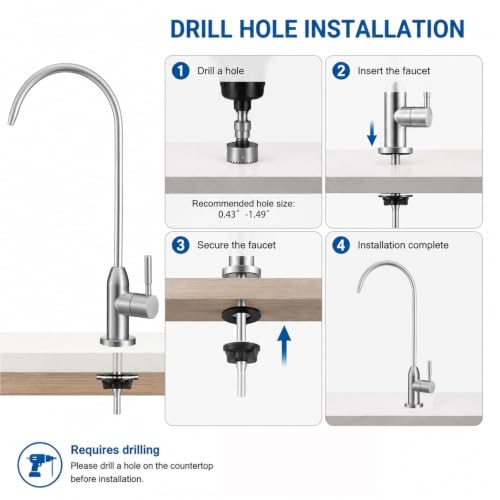 DRILL HOLE INSTALLATION

1 Drill a hole

Recommended hole size: 0.43" -1.49"

2 Insert the faucet

3 Secure the faucet

4 Installation complete

Requires drilling

Please drill a hole on the countertop before installation.