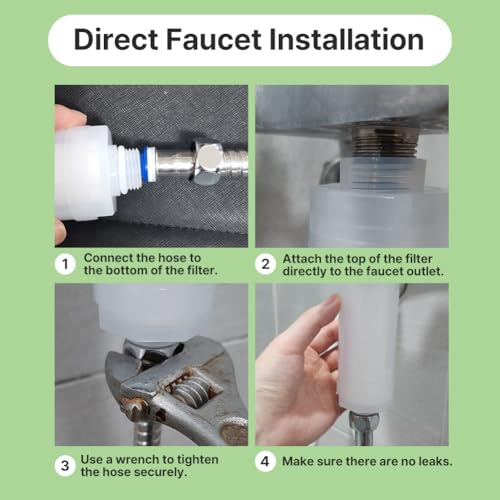 Direct Faucet Installation

1 Connect the hose to the bottom of the filter.

2 Attach the top of the filter directly to the faucet outlet.

3 Use a wrench to tighten the hose securely.

4 Make sure there are no leaks.