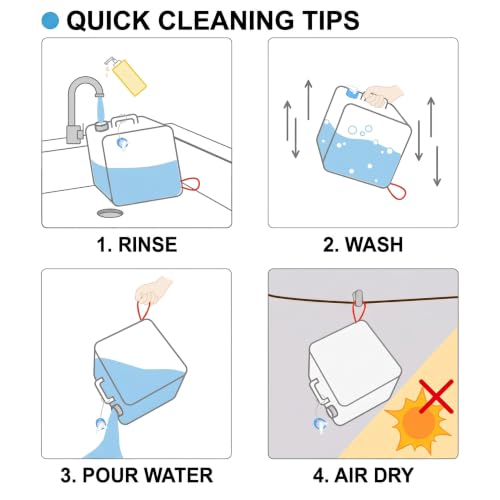 QUICK CLEANING TIPS

1. RINSE

2. WASH

3. POUR WATER

4. AIR DRY