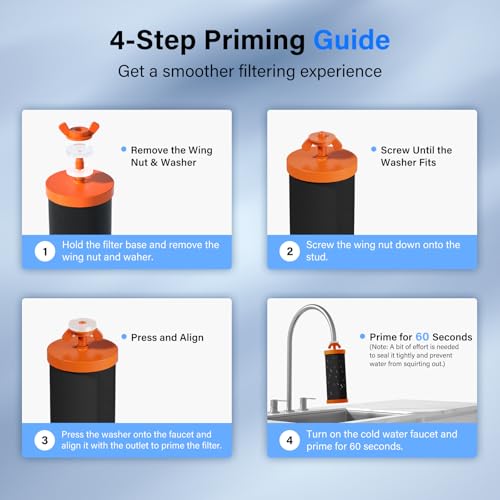 4-Step Priming Guide

Get a smoother filtering experience

Remove the Wing Nut & Washer

1 Hold the filter base and remove the wing nut and waher.

Screw Until the Washer Fits

2 Screw the wing nut down onto the stud.

Press and Align

3 Press the washer onto the faucet and align it with the outlet to prime the filter.

Prime for 60 Seconds
(Note: A bit of effort is needed to seal it tightly and prevent water from squirting out.)

4 Turn on the cold water faucet and prime for 60 seconds.