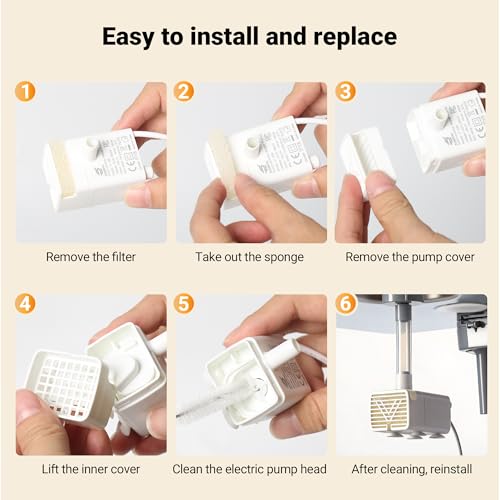 Easy to install and replace

1

Remove the filter

2

Take out the sponge

3

Remove the pump cover

4

Lift the inner cover

5

Clean the electric pump head

6

After cleaning, reinstall