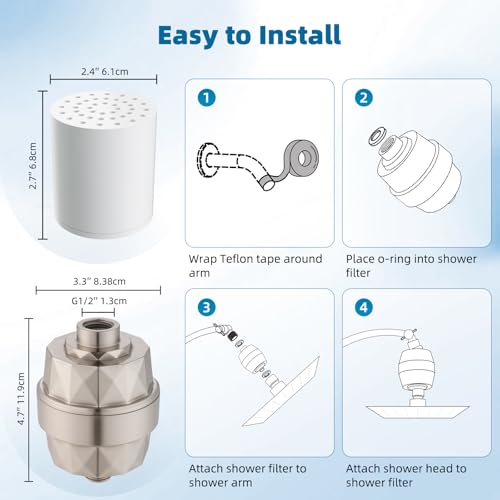 Easy to Install

2.4" 6.1cm

2.7" 6.8cm

3.3" 8.38cm

G1/2" 1.3cm

4.7" 11.9cm

1

Wrap Teflon tape around arm

2

Place o-ring into shower filter

3

Attach shower filter to shower arm

4

Attach shower head to shower filter