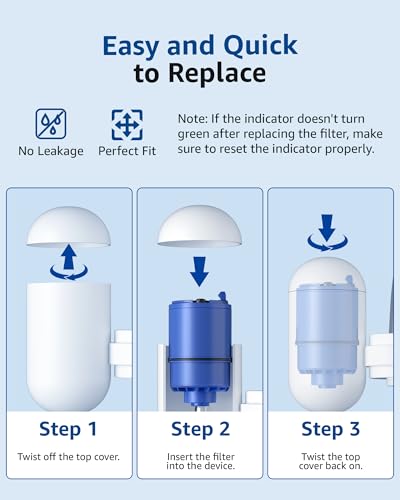 Easy and Quick to Replace

No Leakage

Perfect Fit

Note: If the indicator doesn't turn green after replacing the filter, make sure to reset the indicator properly.

Step 1

Twist off the top cover.

Step 2

Insert the filter into the device.

Step 3

Twist the top cover back on.