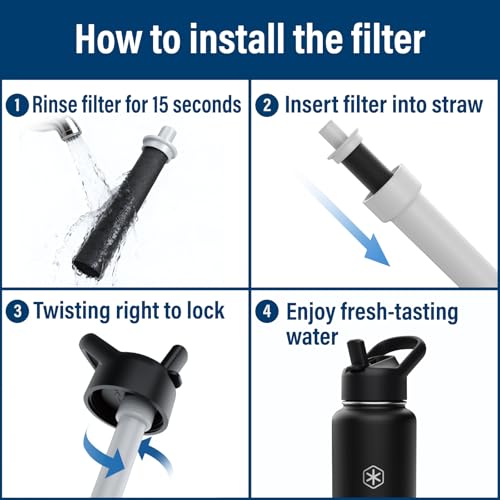 How to install the filter

1 Rinse filter for 15 seconds

2 Insert filter into straw

3 Twisting right to lock

4 Enjoy fresh-tasting water