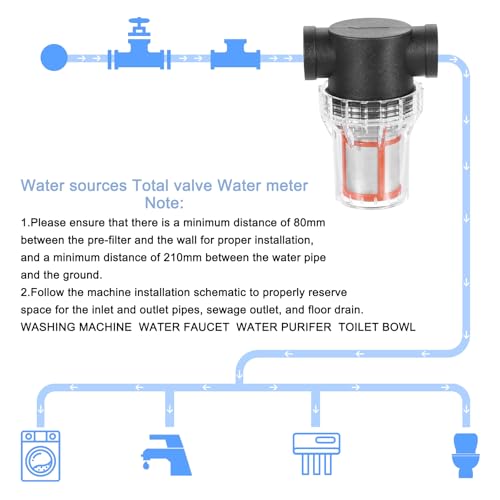 Water sources Total valve Water meter
Note:

1.Please ensure that there is a minimum distance of 80mm between the pre-filter and the wall for proper installation, and a minimum distance of 210mm between the water pipe and the ground.
2.Follow the machine installation schematic to properly reserve space for the inlet and outlet pipes, sewage outlet, and floor drain.

WASHING MACHINE WATER FAUCET WATER PURIFER TOILET BOWL