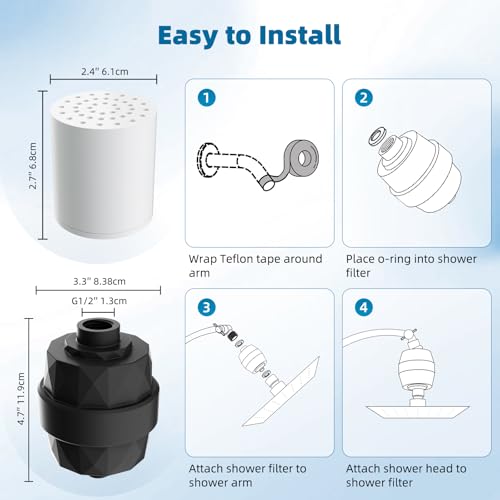 Easy to Install

2.4" 6.1cm

2.7" 6.8cm

3.3" 8.38cm

G1/2" 1.3cm

4.7" 11.9cm

1

Wrap Teflon tape around arm

2

Place o-ring into shower filter

3

Attach shower filter to shower arm

4

Attach shower head to shower filter