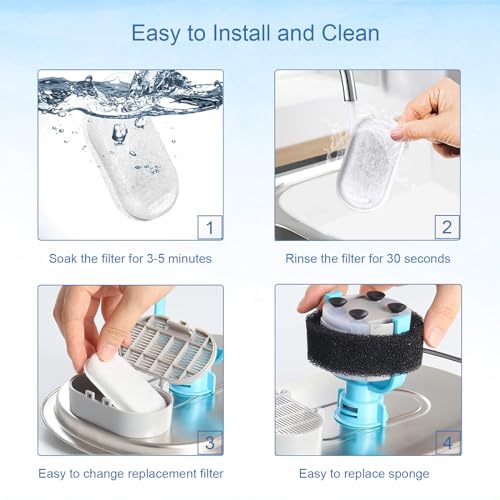 Easy to Install and Clean

1

Soak the filter for 3-5 minutes

2

Rinse the filter for 30 seconds

3

Easy to change replacement filter

4

Easy to replace sponge