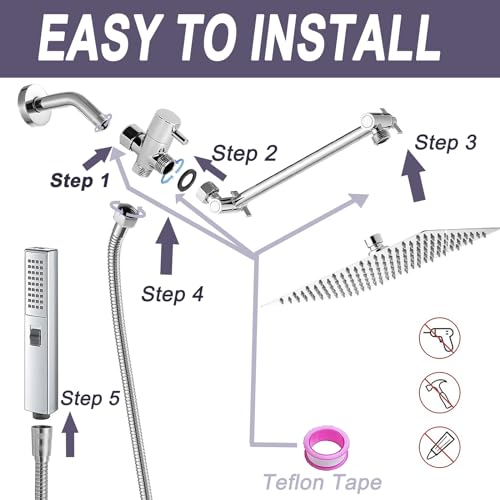 EASY TO INSTALL

Step 1

Step 2

Step 3

Step 4

Step 5

Teflon Tape