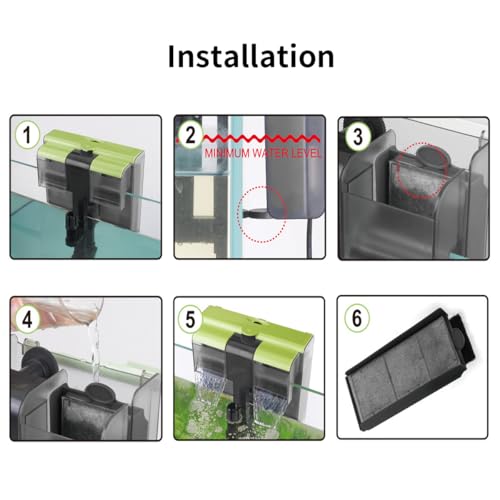 Installation

1

2

MINIMUM WATER LEVEL

3

4

5

6