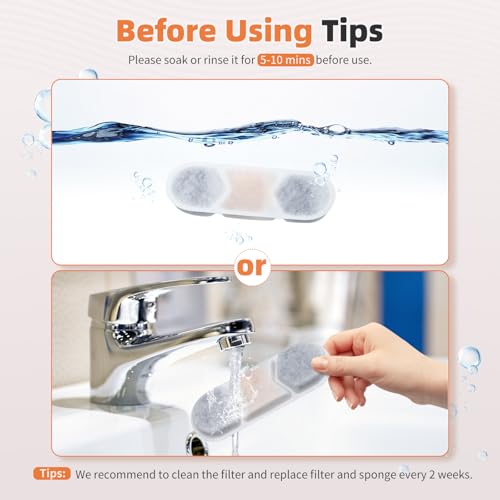 Before Using Tips

Please soak or rinse it for 5-10 mins before use.

or

Tips: We recommend to clean the filter and replace filter and sponge every 2 weeks.