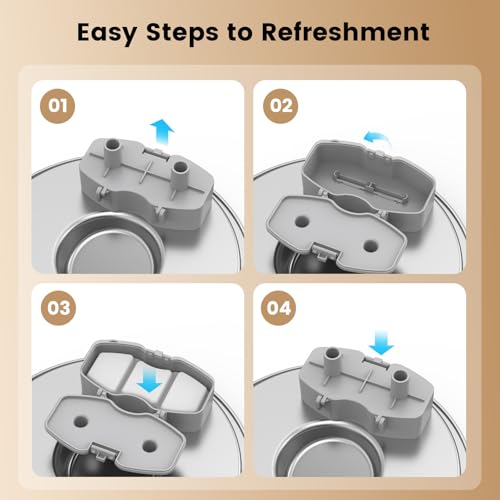 Easy Steps to Refreshment

01

02

03

04