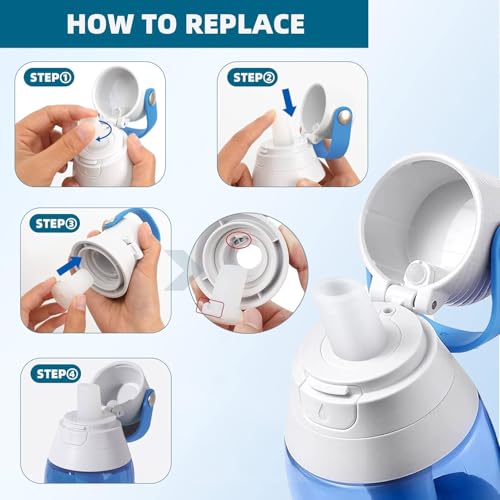 HOW TO REPLACE

STEP①

STEP②

STEP③

STEP④