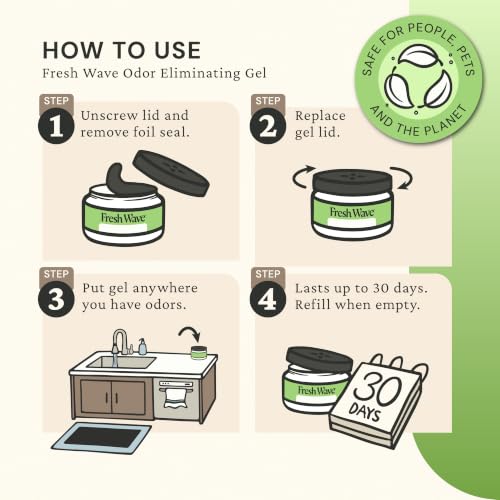 HOW TO USE
Fresh Wave Odor Eliminating Gel

SAFE FOR PEOPLE, PETS AND THE PLANET

STEP 1 Unscrew lid and remove foil seal.

Fresh Wave

STEP 2 Replace gel lid.

Fresh Wave

STEP 3 Put gel anywhere you have odors.

STEP 4 Lasts up to 30 days. Refill when empty.

Fresh Wave

30 DAYS