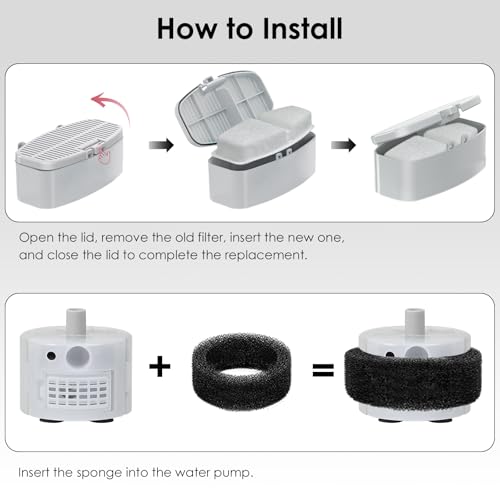 How to Install

Open the lid, remove the old filter, insert the new one, and close the lid to complete the replacement.

+

=

Insert the sponge into the water pump.