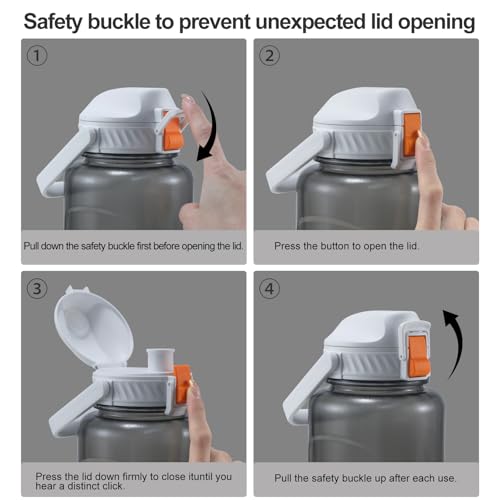 Safety buckle to prevent unexpected lid opening

①

Pull down the safety buckle first before opening the lid.

②

Press the button to open the lid.

③

Press the lid down firmly to close ituntil you hear a distinct click.

④

Pull the safety buckle up after each use.