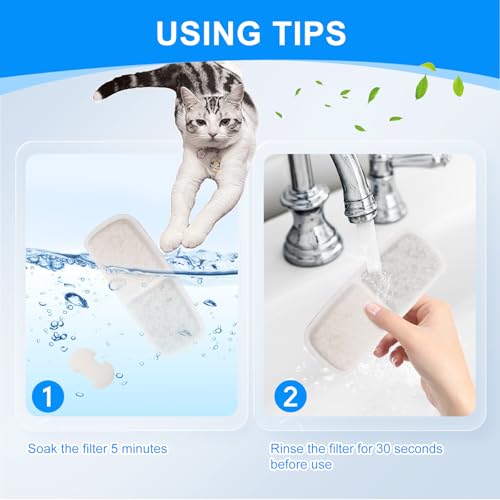 USING TIPS

1

Soak the filter 5 minutes

2

Rinse the filter for 30 seconds before use