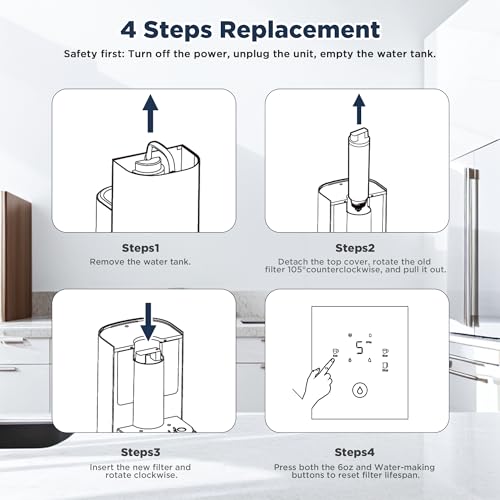 4 Steps Replacement

Safety first: Turn off the power, unplug the unit, empty the water tank.

Steps1
Remove the water tank.

Steps2
Detach the top cover, rotate the old filter 105°counterclockwise, and pull it out.

5

Steps3
Insert the new filter and rotate clockwise.

Steps4
Press both the 6oz and Water-making buttons to reset filter lifespan.