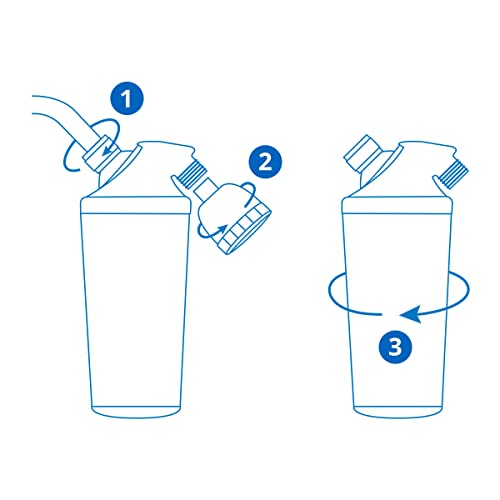 1
2
3