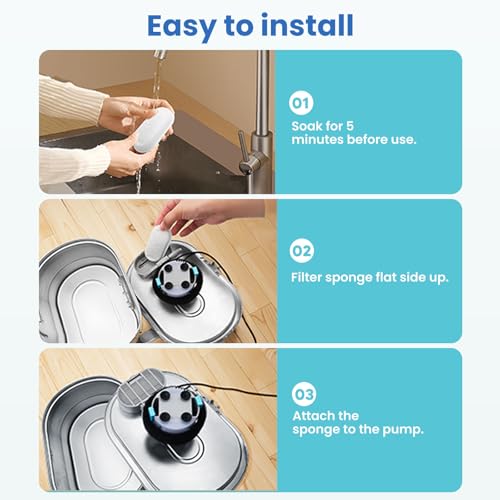 Easy to install

01

Soak for 5 minutes before use.

02

Filter sponge flat side up.

03

Attach the sponge to the pump.