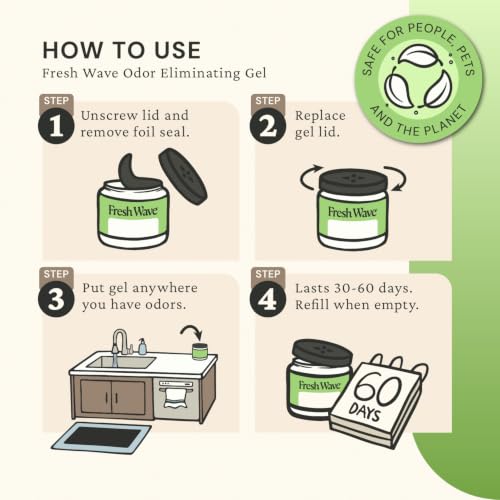 HOW TO USE
Fresh Wave Odor Eliminating Gel

SAFE FOR PEOPLE, PETS AND THE PLANET

STEP 1
Unscrew lid and remove foil seal.

Fresh Wave

STEP 2
Replace gel lid.

Fresh Wave

STEP 3
Put gel anywhere you have odors.

STEP 4
Lasts 30-60 days. Refill when empty.

Fresh Wave

60 DAYS