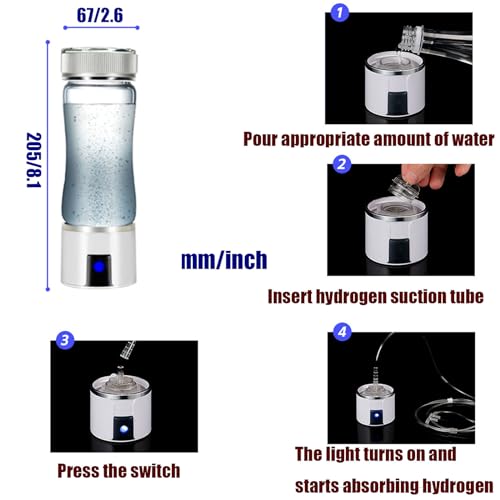 67/2.6

205/8.1

mm/inch

1

Pour appropriate amount of water

2

Insert hydrogen suction tube

3

Press the switch

4

The light turns on and starts absorbing hydrogen