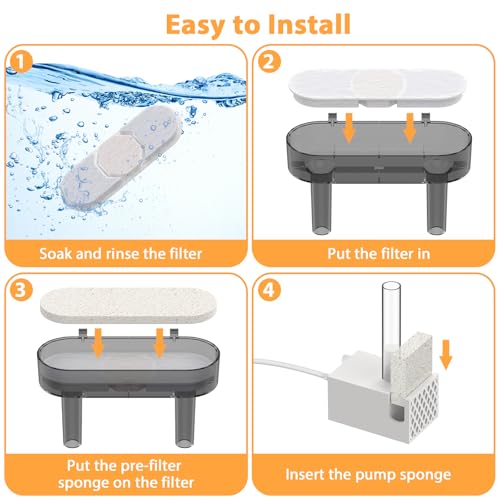 Easy to Install

1

Soak and rinse the filter

2

Put the filter in

3

Put the pre-filter sponge on the filter

4

Insert the pump sponge