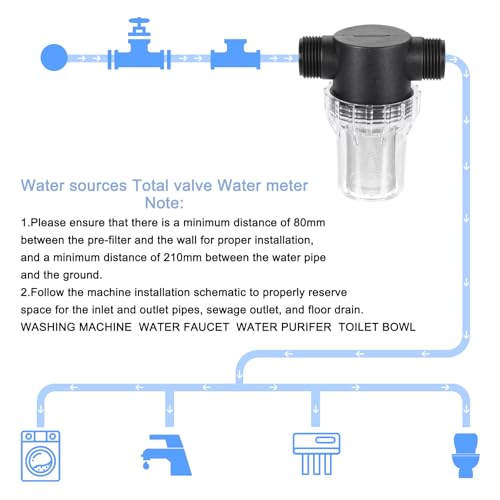 Water sources Total valve Water meter
Note:
1.Please ensure that there is a minimum distance of 80mm between the pre-filter and the wall for proper installation, and a minimum distance of 210mm between the water pipe and the ground.
2.Follow the machine installation schematic to properly reserve space for the inlet and outlet pipes, sewage outlet, and floor drain.
WASHING MACHINE WATER FAUCET WATER PURIFER TOILET BOWL