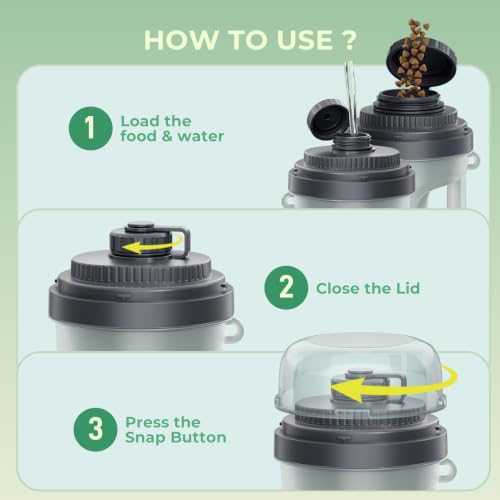 HOW TO USE ?

1 Load the food & water

2 Close the Lid

3 Press the Snap Button