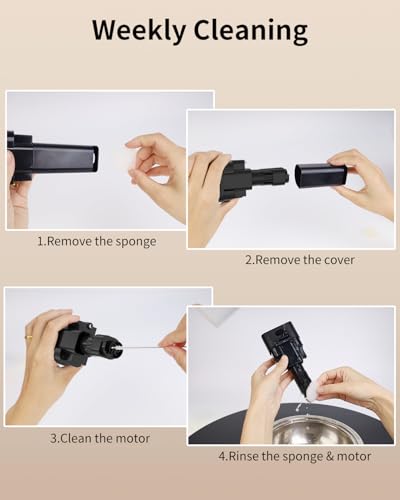 Weekly Cleaning

1.Remove the sponge

2.Remove the cover

3.Clean the motor

4.Rinse the sponge & motor