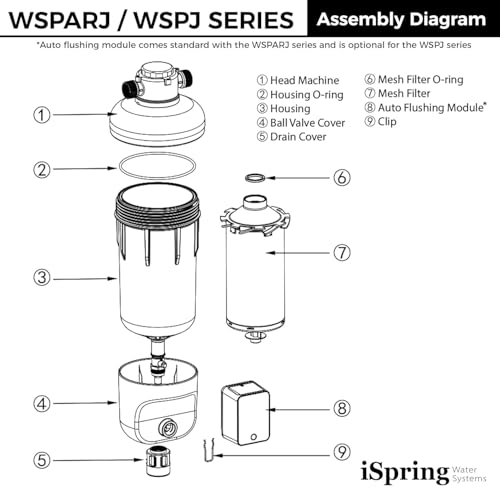 WSPARJ / WSPJ SERIES Assembly Diagram

*Auto flushing module comes standard with the WSPARJ series and is optional for the WSPJ series

① Head Machine
② Housing O-ring
③ Housing
④ Ball Valve Cover
⑤ Drain Cover

⑥ Mesh Filter O-ring
⑦ Mesh Filter
⑧ Auto Flushing Module*
⑨ Clip

①
②
③
④
⑤
⑥
⑦
⑧
⑨

iSpring Water Systems