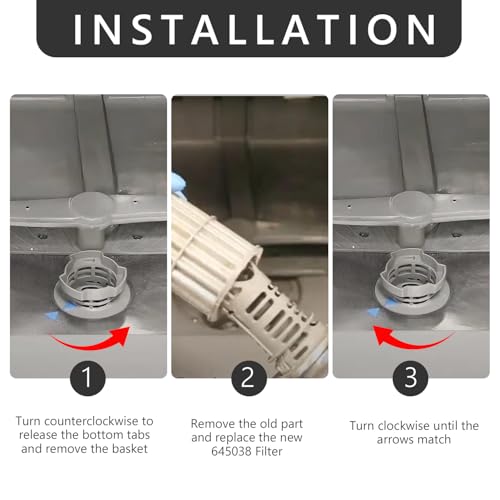 INSTALLATION

1

Turn counterclockwise to release the bottom tabs and remove the basket

2

Remove the old part and replace the new 645038 Filter

3

Turn clockwise until the arrows match