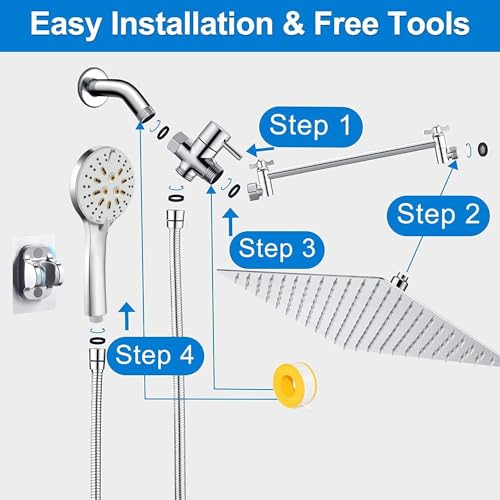 Easy Installation & Free Tools

Step 1

Step 2

Step 3

Step 4