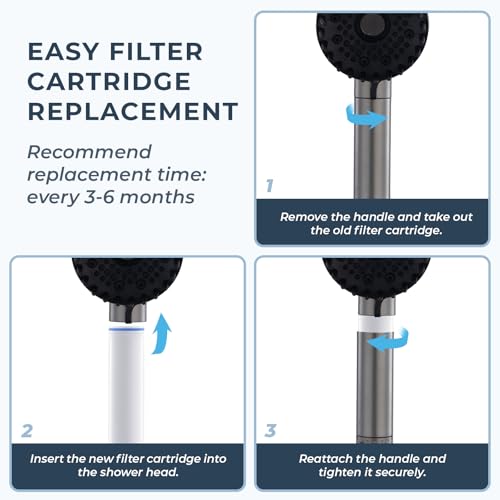 EASY FILTER CARTRIDGE REPLACEMENT

Recommend replacement time: every 3-6 months

1

Remove the handle and take out the old filter cartridge.

2

Insert the new filter cartridge into the shower head.

3

Reattach the handle and tighten it securely.