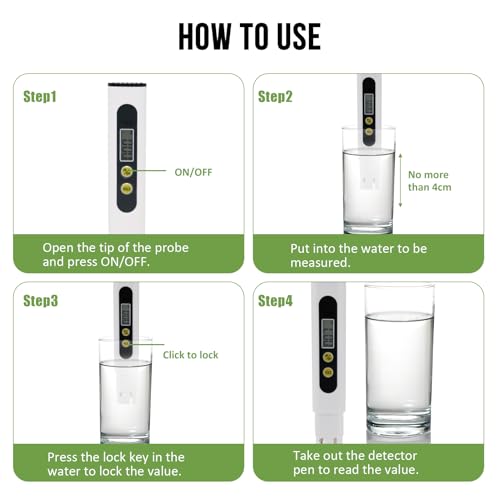 HOW TO USE

Step1

ON/OFF

Open the tip of the probe and press ON/OFF.

Step2

No more than 4cm

Put into the water to be measured.

Step3

Click to lock

Press the lock key in the water to lock the value.

Step4

Take out the detector pen to read the value.