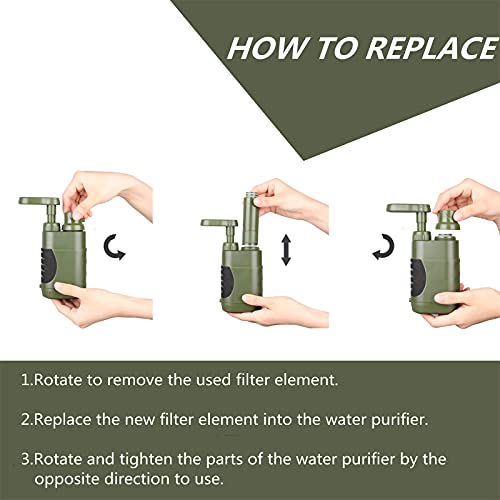 HOW TO REPLACE

1.Rotate to remove the used filter element.

2.Replace the new filter element into the water purifier.

3.Rotate and tighten the parts of the water purifier by the opposite direction to use.