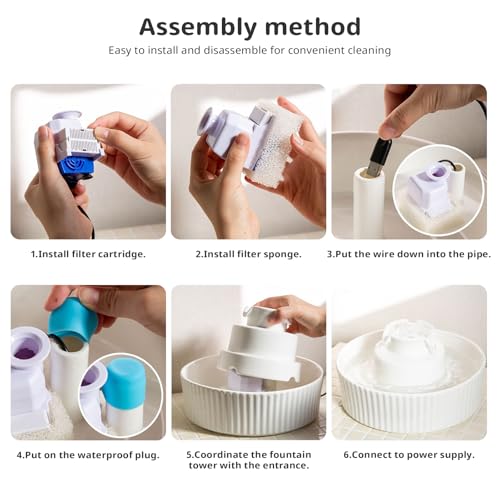 Assembly method

Easy to install and disassemble for convenient cleaning

1.Install filter cartridge.

2.Install filter sponge.

3.Put the wire down into the pipe.

4.Put on the waterproof plug.

5.Coordinate the fountain tower with the entrance.

6.Connect to power supply.