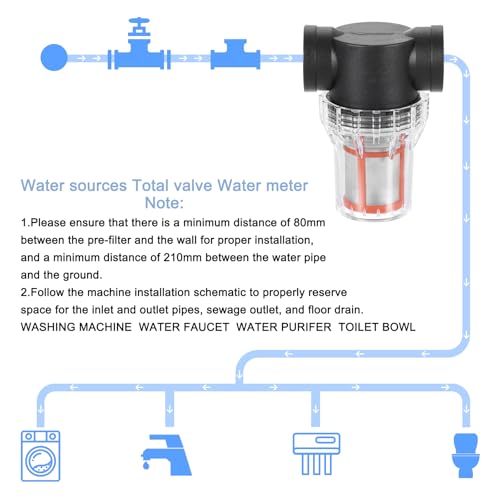 Water sources Total valve Water meter
Note:

1.Please ensure that there is a minimum distance of 80mm between the pre-filter and the wall for proper installation, and a minimum distance of 210mm between the water pipe and the ground.

2.Follow the machine installation schematic to properly reserve space for the inlet and outlet pipes, sewage outlet, and floor drain.

WASHING MACHINE WATER FAUCET WATER PURIFER TOILET BOWL