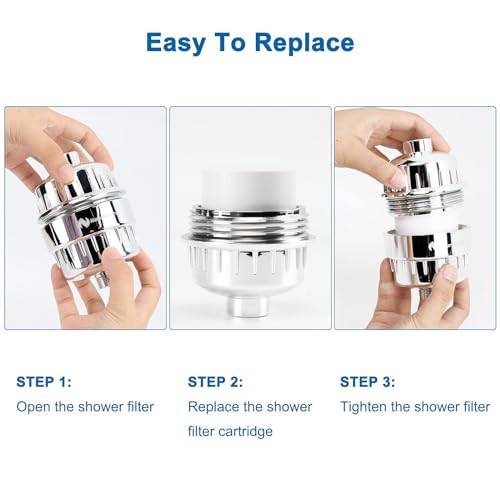 Easy To Replace

STEP 1:
Open the shower filter

STEP 2:
Replace the shower filter cartridge

STEP 3:
Tighten the shower filter