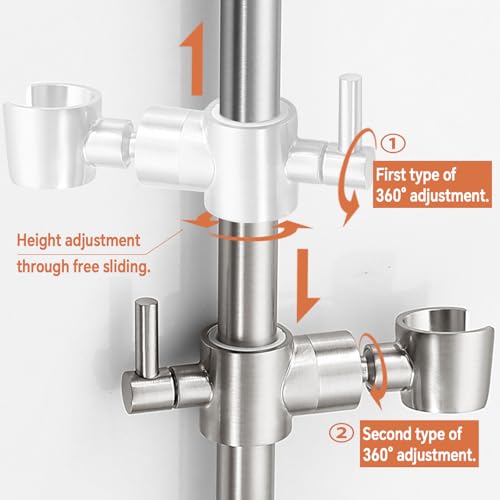 ①
First type of 360° adjustment.

Height adjustment through free sliding.

②
Second type of 360° adjustment.