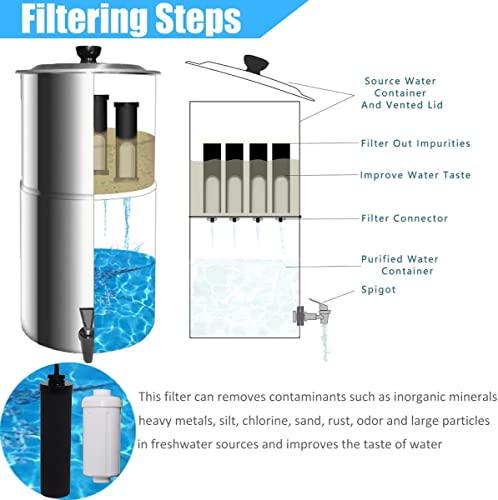 Filtering Steps

Source Water Container And Vented Lid

Filter Out Impurities

Improve Water Taste

Filter Connector

Purified Water Container

Spigot

This filter can removes contaminants such as inorganic minerals heavy metals, silt, chlorine, sand, rust, odor and large particles in freshwater sources and improves the taste of water