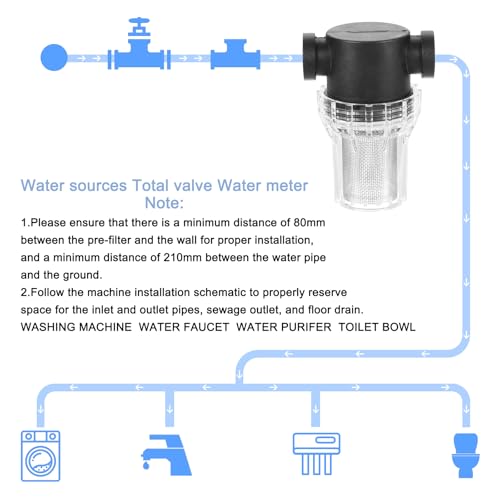 Water sources Total valve Water meter
Note:

1.Please ensure that there is a minimum distance of 80mm between the pre-filter and the wall for proper installation, and a minimum distance of 210mm between the water pipe and the ground.

2.Follow the machine installation schematic to properly reserve space for the inlet and outlet pipes, sewage outlet, and floor drain.

WASHING MACHINE WATER FAUCET WATER PURIFER TOILET BOWL