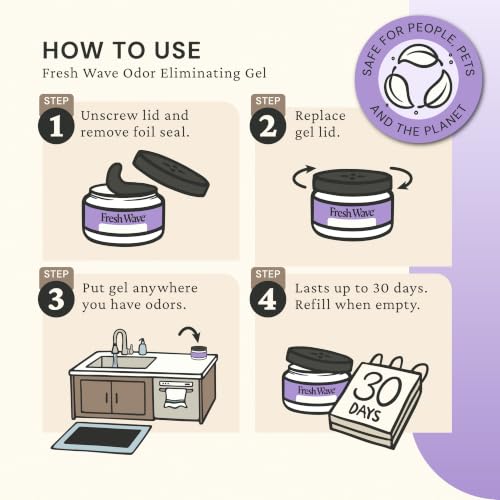 HOW TO USE
Fresh Wave Odor Eliminating Gel

SAFE FOR PEOPLE, PETS AND THE PLANET

STEP 1 Unscrew lid and remove foil seal.

Fresh Wave

STEP 2 Replace gel lid.

Fresh Wave

STEP 3 Put gel anywhere you have odors.

STEP 4 Lasts up to 30 days. Refill when empty.

Fresh Wave

30 DAYS