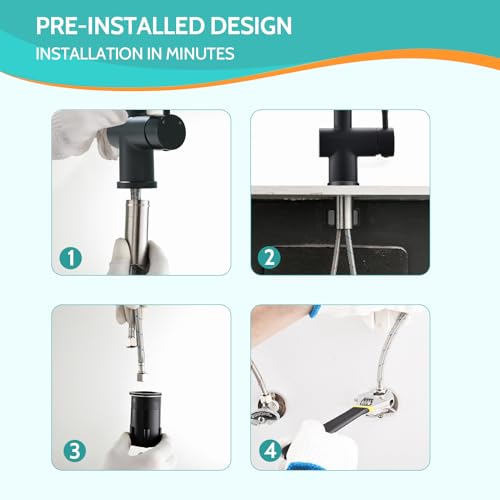 PRE-INSTALLED DESIGN
INSTALLATION IN MINUTES

1

2

3

4