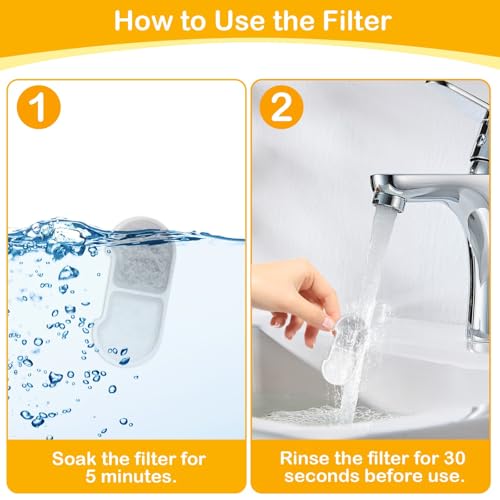 How to Use the Filter

1

Soak the filter for 5 minutes.

2

Rinse the filter for 30 seconds before use.