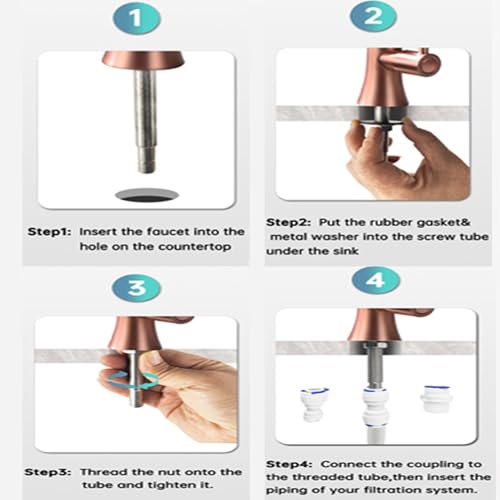 1

Step1: Insert the faucet into the hole on the countertop

2

Step2: Put the rubber gasket& metal washer into the screw tube under the sink

3

Step3: Thread the nut onto the tube and tighten it.

4

Step4: Connect the coupling to the threaded tube,then insert the piping of your filtration system.