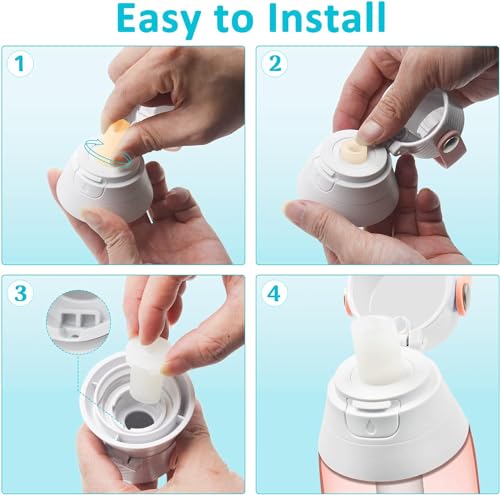 Easy to Install

1

2

3

4