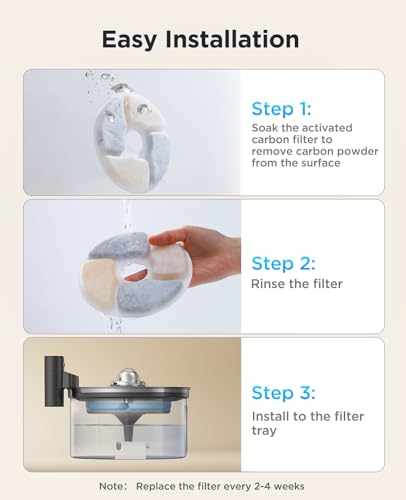 Easy Installation

Step 1:
Soak the activated carbon filter to remove carbon powder from the surface

Step 2:
Rinse the filter

Step 3:
Install to the filter tray

Note: Replace the filter every 2-4 weeks