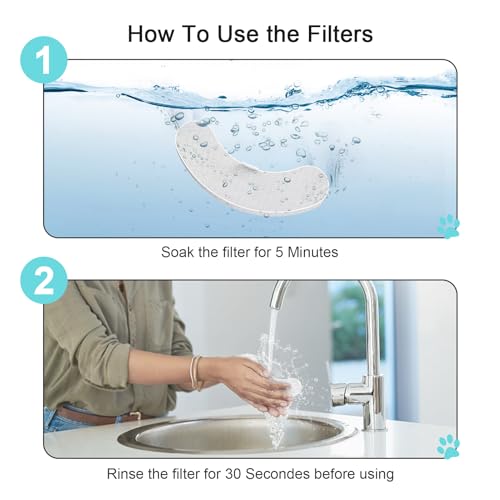 How To Use the Filters

1

Soak the filter for 5 Minutes

2

Rinse the filter for 30 Secondes before using