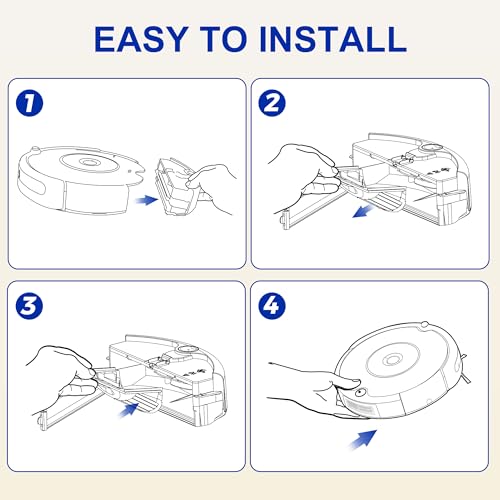 EASY TO INSTALL

1

2

3

4